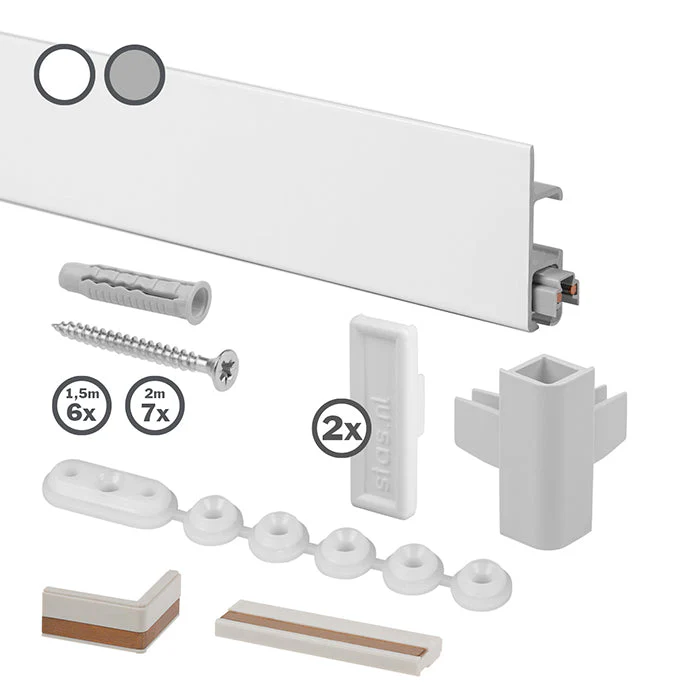 1,5m
6x

2m
7x

2x

stas.nl